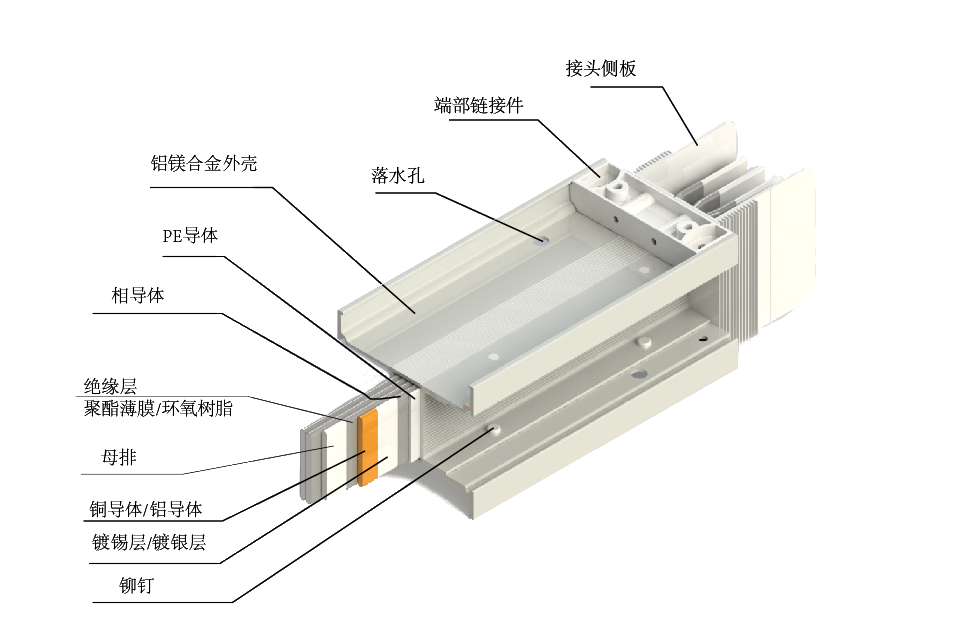 接头侧板

端部链接件

铝镁合金外壳

落水孔

PE导体

相导体

绝缘层
聚酯薄膜/环氧树脂

母排

铜导体/铝导体

镀锡层/镀银层

铆钉